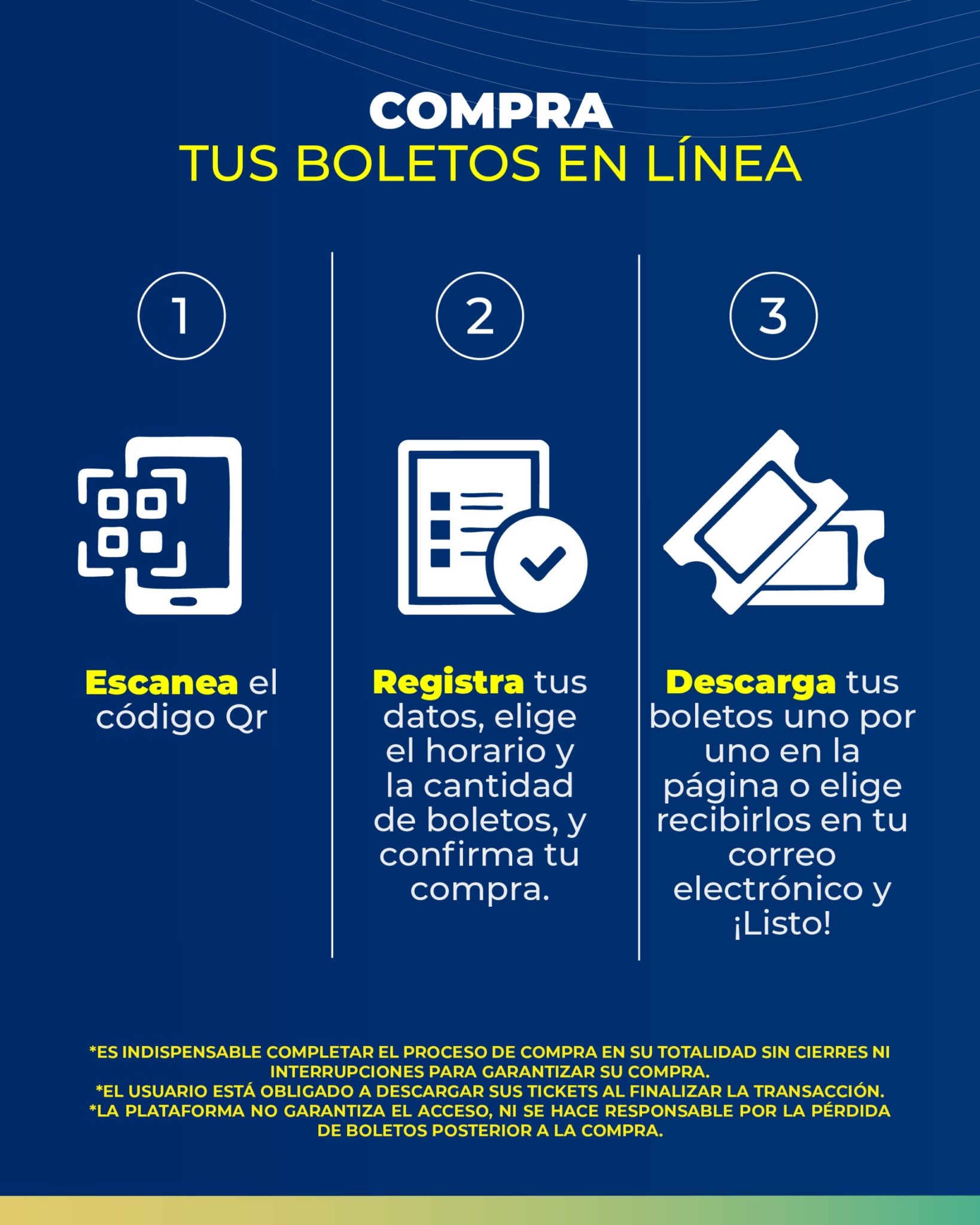 COMPRA
TUS BOLETOS EN LÍNEA

1

Escanea el código Qr

2

Registra tus datos, elige el horario y la cantidad de boletos, y confirma tu compra.

3

Descarga tus boletos uno por uno en la página o elige recibirlos en tu correo electrónico y ¡Listo!

*ES INDISPENSABLE COMPLETAR EL PROCESO DE COMPRA EN SU TOTALIDAD SIN CIERRES NI INTERRUPCIONES PARA GARANTIZAR SU COMPRA.
*EL USUARIO ESTÁ OBLIGADO A DESCARGAR SUS TICKETS AL FINALIZAR LA TRANSACCIÓN.
*LA PLATAFORMA NO GARANTIZA EL ACCESO, NI SE HACE RESPONSABLE POR LA PÉRDIDA DE BOLETOS POSTERIOR A LA COMPRA.